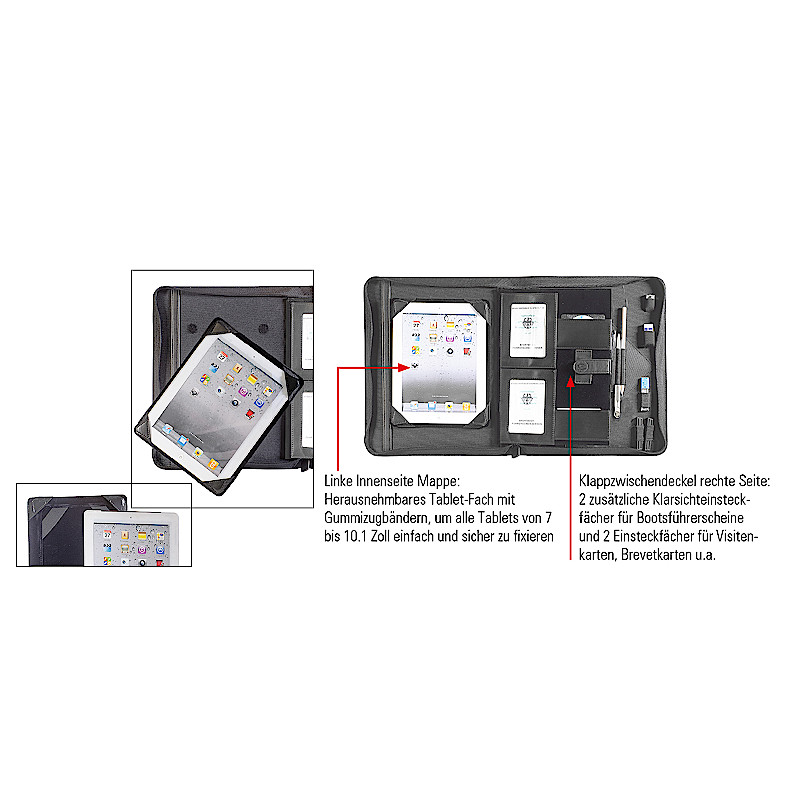 Linke Innenseite Mappe: Herausnehmbares Tablet-Fach mit Gummizugbändern, um alle Tablets von 7 bis 10.1 Zoll einfach und sicher zu fixieren

Klappzwischendeckel rechte Seite: 2 zusätzliche Klarsichteinsteckfächer für Bootsführerscheine und 2 Einsteckfächer für Visitenkarten, Brevetkarten u.a.